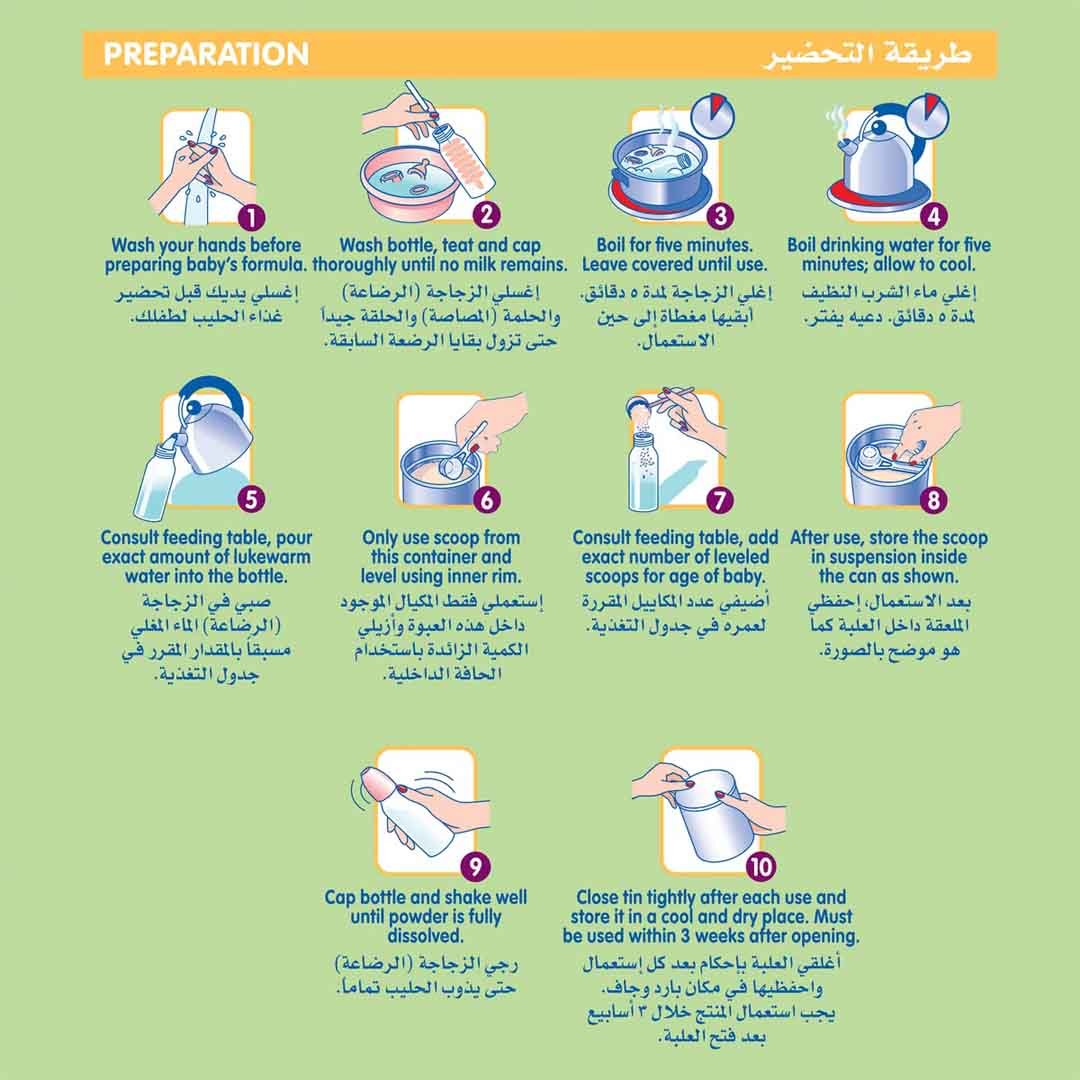 PREPARATION

طريقة التحضير

1
Wash your hands before preparing baby's formula.
إغسلي يديك قبل تحضير غذاء الحليب لطفلك.

2
Wash bottle, teat and cap thoroughly until no milk remains.
إغسلي الزجاجة (الرضاعة) والحلمة (المصاصة) والحلقة جيداً حتى تزول بقايا الرضعة السابقة.

3
Boil for five minutes. Leave covered until use.
إغلي الزجاجة لمدة ٥ دقائق. أبقيها مغطاة إلى حين الاستعمال.

4
Boil drinking water for five minutes; allow to cool.
إغلي ماء الشرب النظيف لمدة ٥ دقائق. دعيه يفتر.

5
Consult feeding table, pour exact amount of lukewarm water into the bottle.
صبي في الزجاجة (الرضاعة) الماء المغلي مسبقاً بالمقدار المقرر في جدول التغذية.

6
Only use scoop from this container and level using inner rim.
إستعملي فقط المكيال الموجود داخل هذه العبوة وأزيلي الكمية الزائدة باستخدام الحافة الداخلية.

7
Consult feeding table, add exact number of leveled scoops for age of baby.
أضيفي عدد المكاييل المقررة لعمره في جدول التغذية.

8
After use, store the scoop in suspension inside the can as shown.
بعد الاستعمال، إحفظي الملعقة داخل العلبة كما هو موضح بالصورة.

9
Cap bottle and shake well until powder is fully dissolved.
رجي الزجاجة (الرضاعة) حتى يذوب الحليب تماماً.

10
Close tin tightly after each use and store it in a cool and dry place. Must be used within 3 weeks after opening.
أغلقي العلبة بإحكام بعد كل إستعمال واحفظيها في مكان بارد وجاف. يجب استعمال المنتج خلال ٣ أسابيع بعد فتح العلبة.